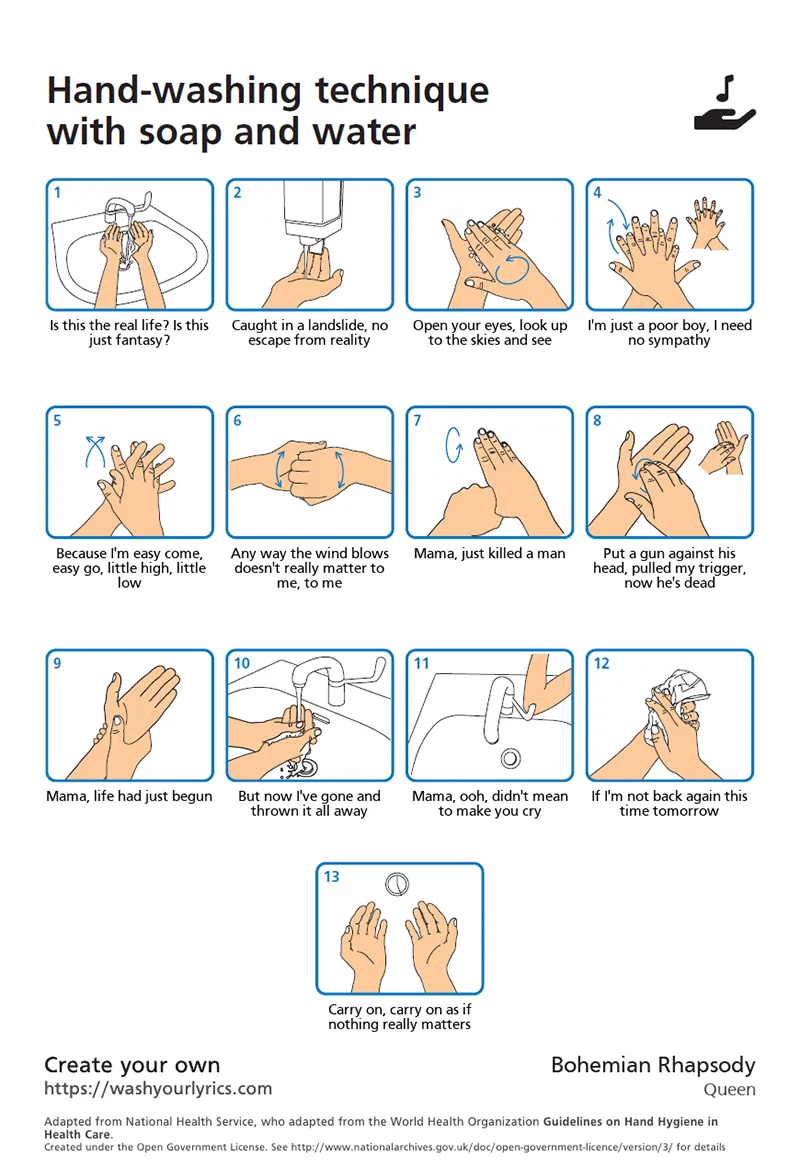 Hand-washing technique with soap and water

1

Is this the real life? Is this just fantasy?

2

Caught in a landslide, no escape from reality

3

Open your eyes, look up to the skies and see

4

I'm just a poor boy, I need no sympathy

5

Because I'm easy come, easy go, little high, little low

6

Any way the wind blows doesn't really matter to me, to me

7

Mama, just killed a man

8

Put a gun against his head, pulled my trigger, now he's dead

9

Mama, life had just begun

10

But now I've gone and thrown it all away

11

Mama, ooh, didn't mean to make you cry

12

If I'm not back again this time tomorrow

13

Carry on, carry on as if nothing really matters

Create your own
https://washyourlyrics.com

Bohemian Rhapsody
Queen

Adapted from National Health Service, who adapted from the World Health Organization Guidelines on Hand Hygiene in Health Care.
Created under the Open Government License. See http://www.nationalarchives.gov.uk/doc/open-government-licence/version/3/ for details